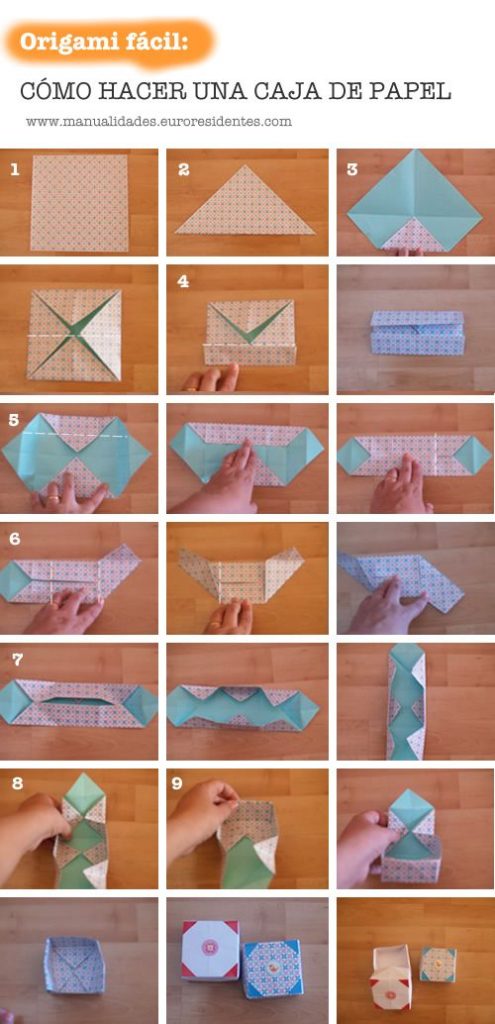 Origami fácil:

CÓMO HACER UNA CAJA DE PAPEL

www.manualidades.euroresidentes.com

1

2

3

4

5

6

7

8

9