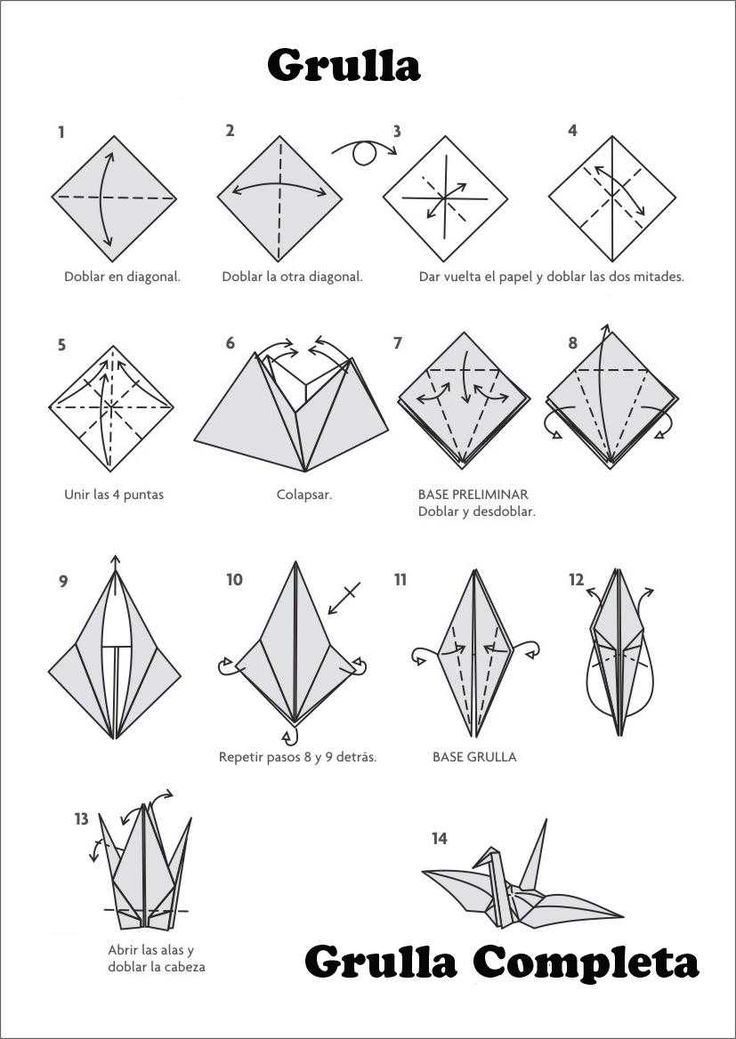 Grulla

1
Doblar en diagonal.

2
Doblar la otra diagonal.

3

4
Dar vuelta el papel y doblar las dos mitades.

5
Unir las 4 puntas

6
Colapsar.

7
BASE PRELIMINAR
Doblar y desdoblar.

8

9

10
Repetir pasos 8 y 9 detrás.

11
BASE GRULLA

12

13
Abrir las alas y doblar la cabeza

14

Grulla Completa